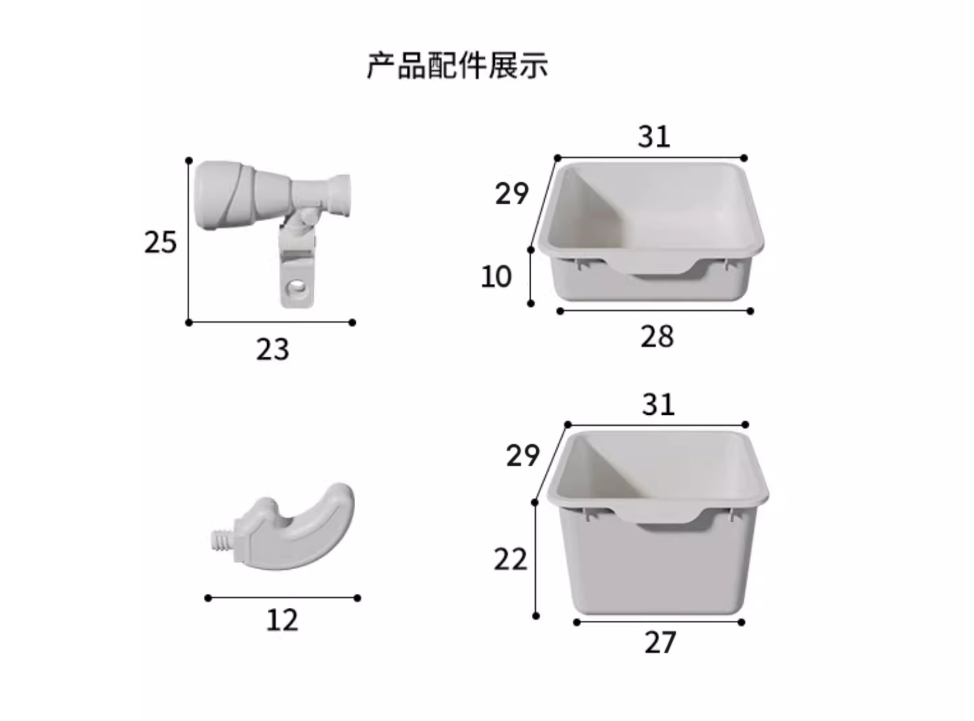 产品配件展示

25

23

31

29

10

28

12

31

29

22

27